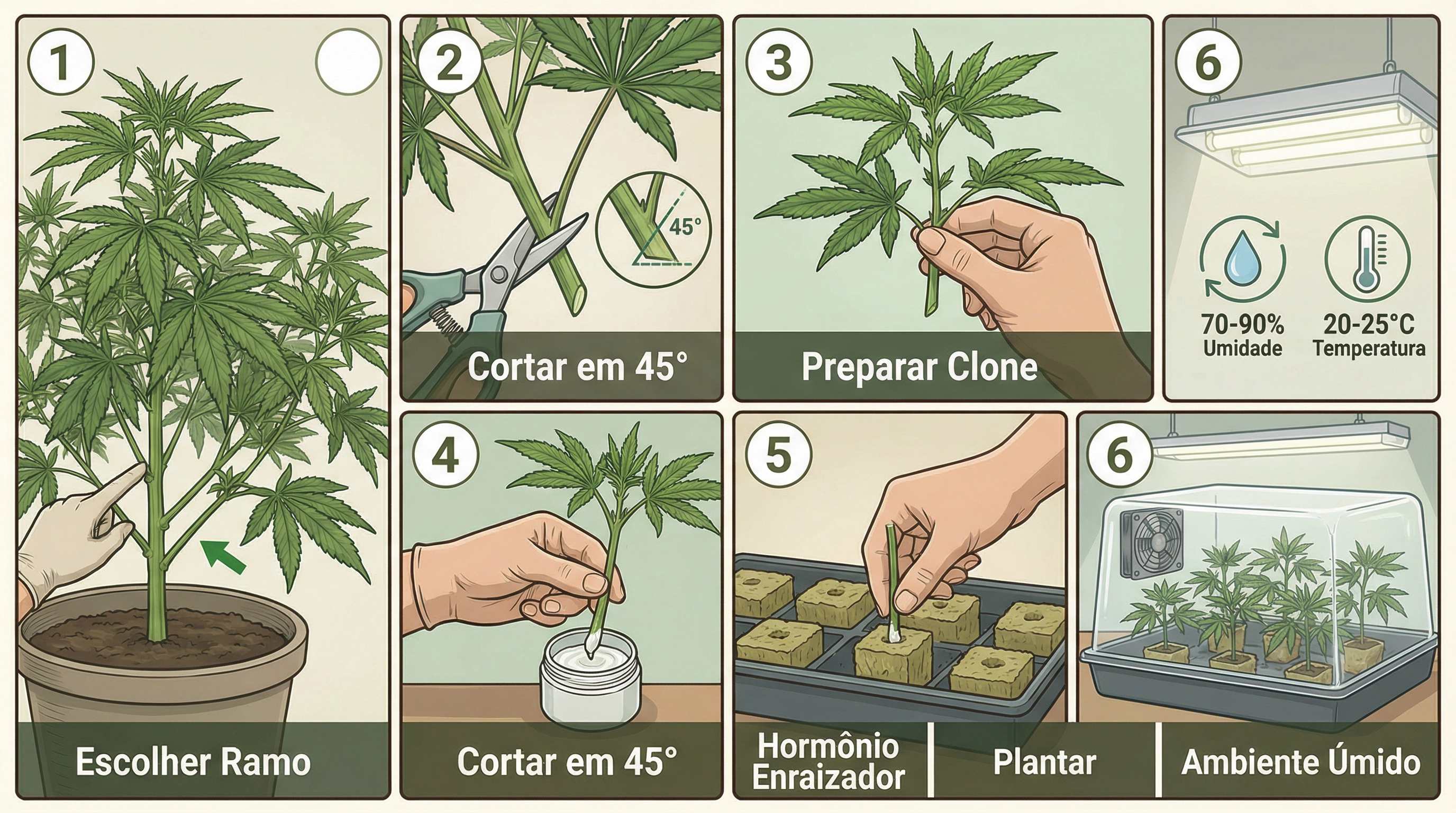 1

Escolher Ramo

2

45°

Cortar em 45°

3

Preparar Clone

6

70-90%
Umidade

20-25°C
Temperatura

4

Cortar em 45°

5

Hormônio Enraizador

Plantar

6

Ambiente Úmido