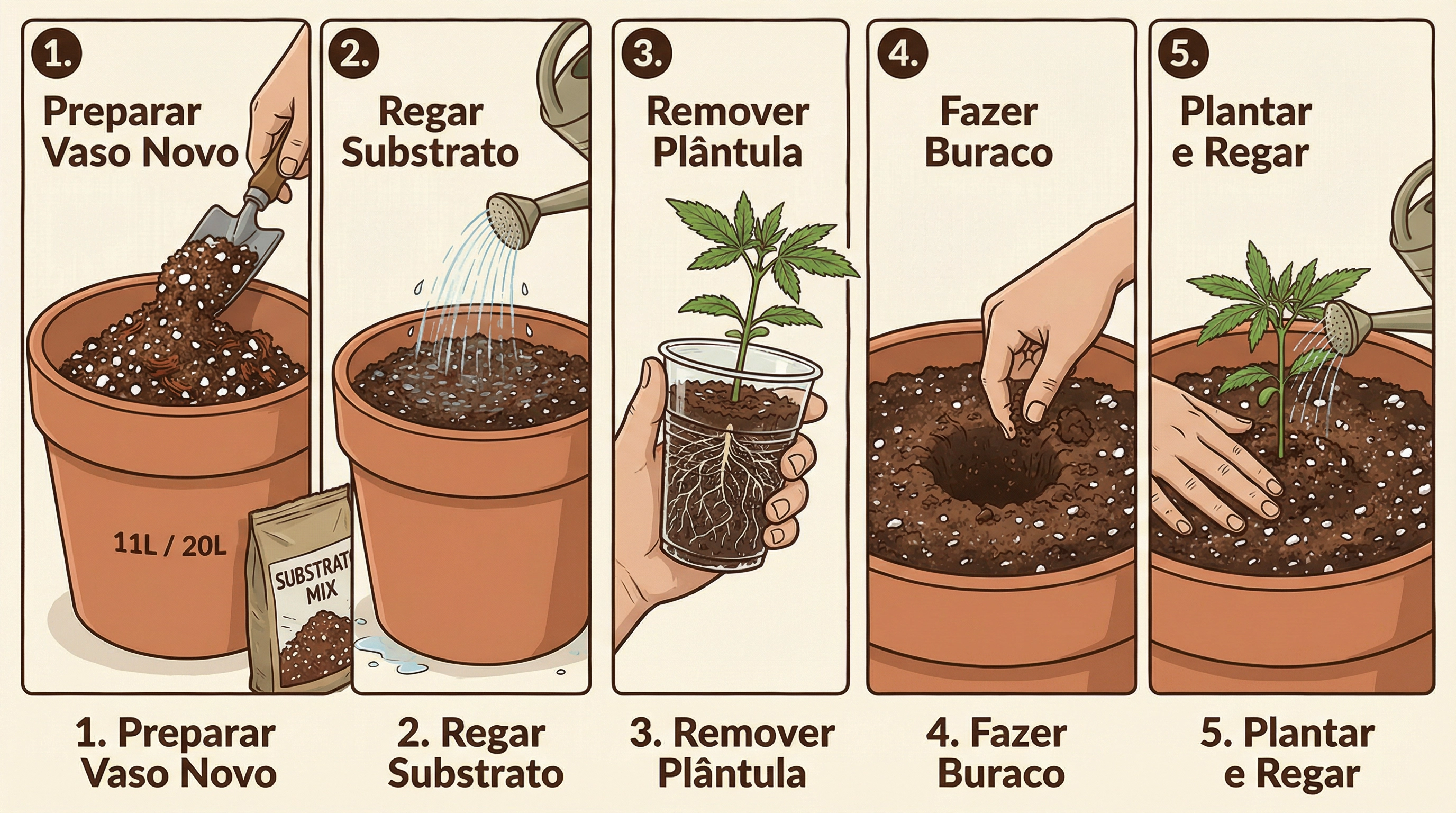 1.
Preparar Vaso Novo

11L / 20L

SUBSTRAT MIX

2.
Regar Substrato

3.
Remover Plântula

4.
Fazer Buraco

5.
Plantar e Regar

1. Preparar Vaso Novo

2. Regar Substrato

3. Remover Plântula

4. Fazer Buraco

5. Plantar e Regar