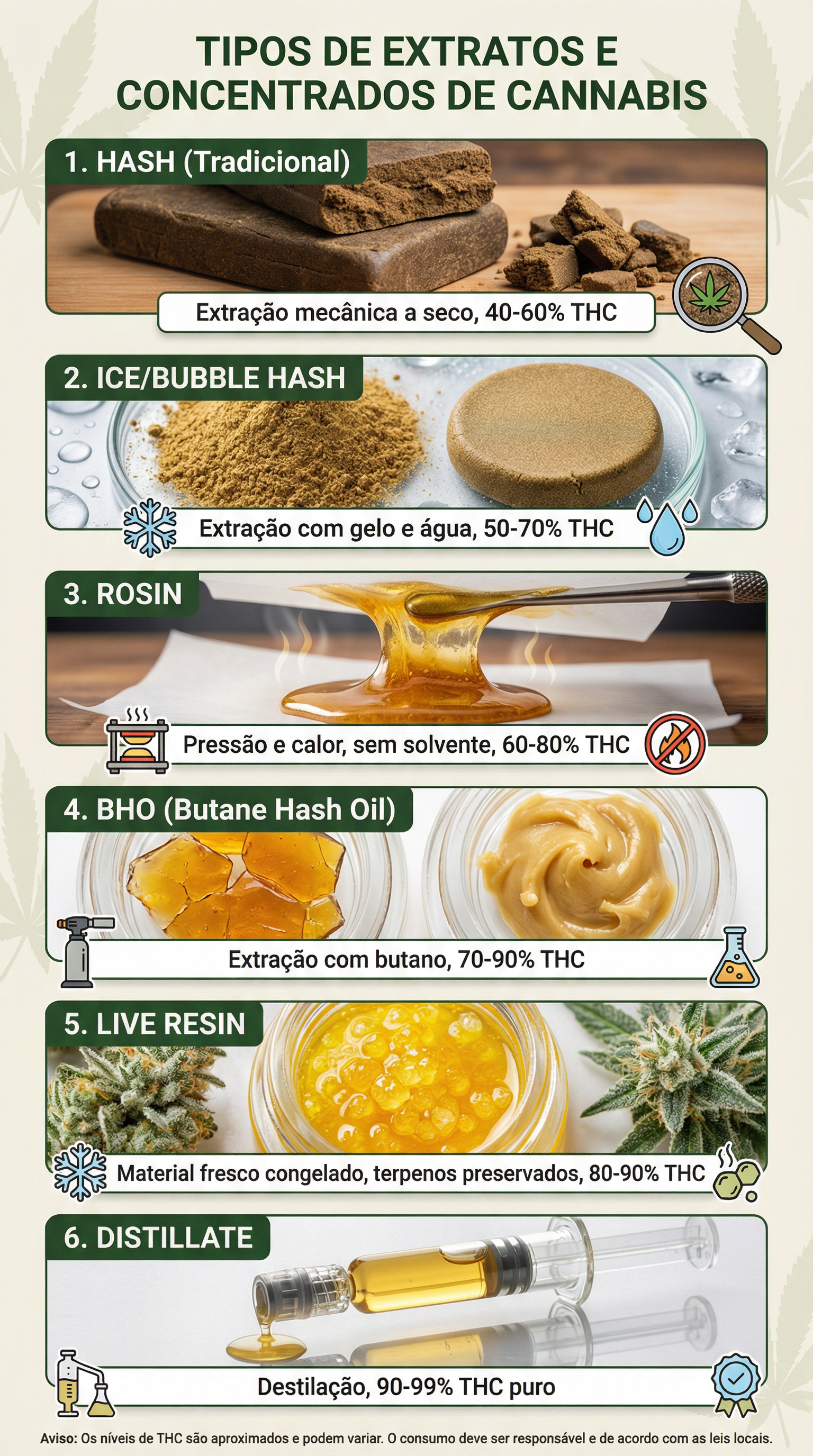 TIPOS DE EXTRATOS E CONCENTRADOS DE CANNABIS

1. HASH (Tradicional)

Extração mecânica a seco, 40-60% THC

2. ICE/BUBBLE HASH

Extração com gelo e água, 50-70% THC

3. ROSIN

Pressão e calor, sem solvente, 60-80% THC

4. BHO (Butane Hash Oil)

Extração com butano, 70-90% THC

5. LIVE RESIN

Material fresco congelado, terpenos preservados, 80-90% THC

6. DISTILLATE

Destilação, 90-99% THC puro

Aviso: Os níveis de THC são aproximados e podem variar. O consumo deve ser responsável e de acordo com as leis locais.